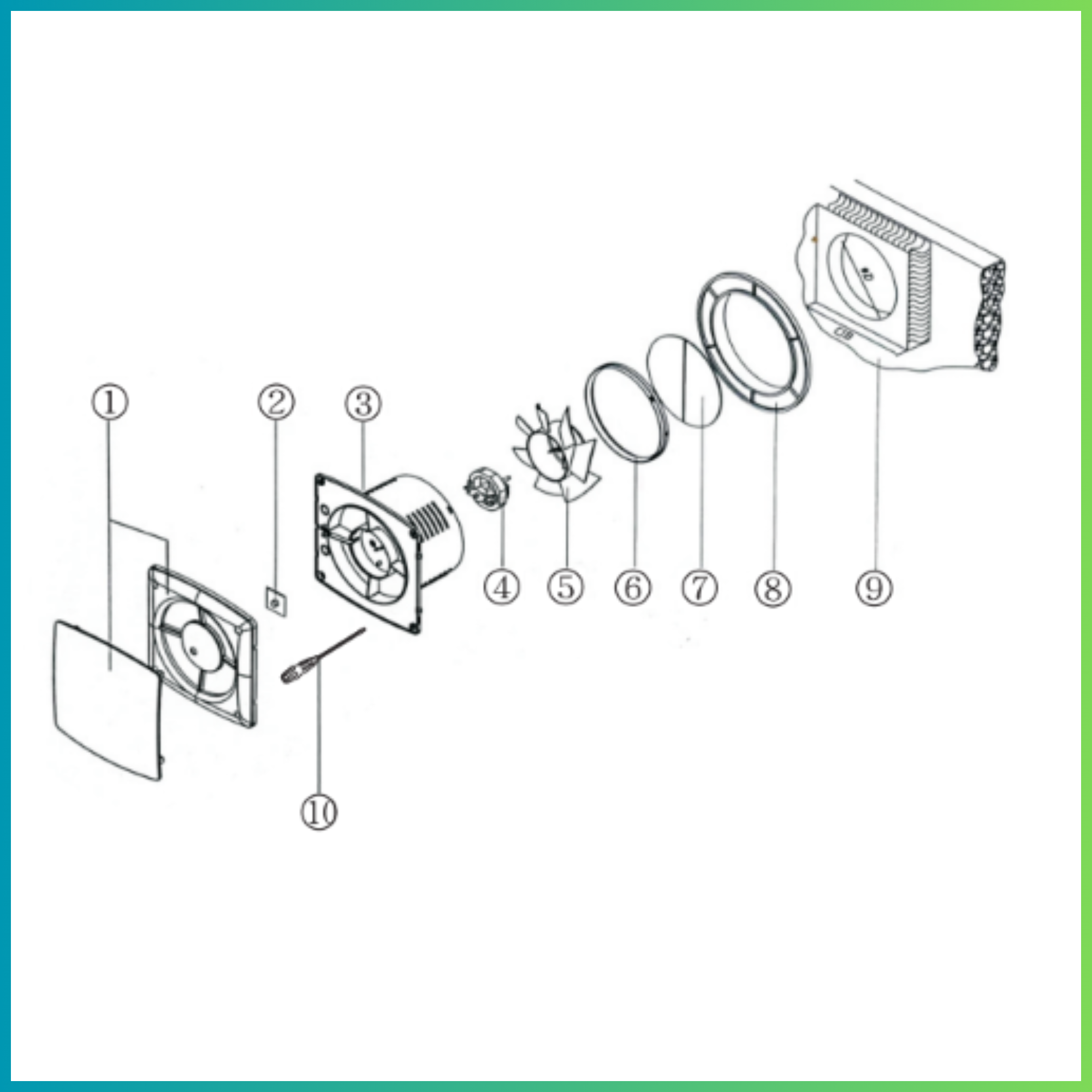 ①
②
③
④
⑤
⑥
⑦
⑧
⑨
⑩